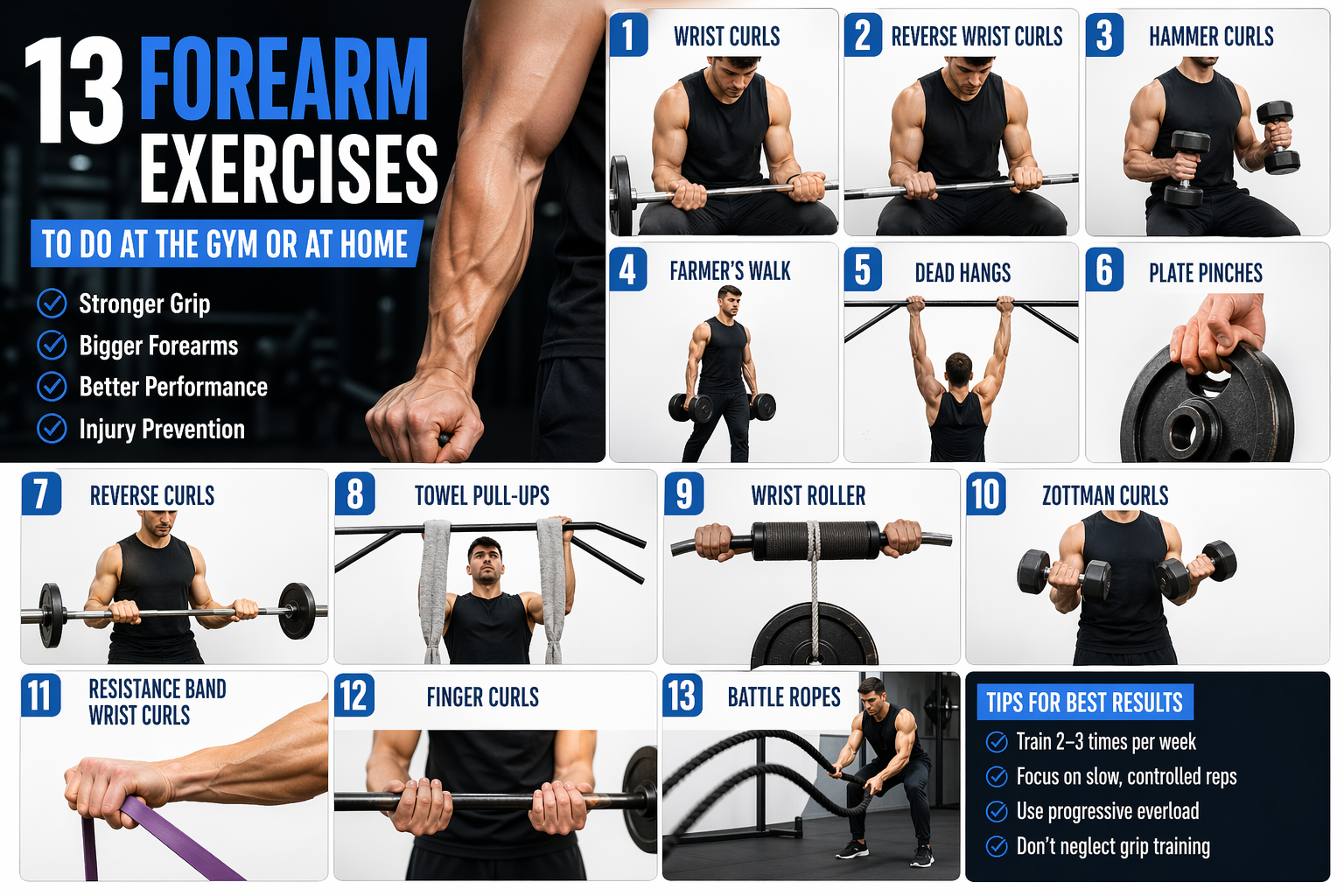 13 FOREARM EXERCISES

TO DO AT THE GYM OR AT HOME

Stronger Grip
Bigger Forearms
Better Performance
Injury Prevention

1 WRIST CURLS

2 REVERSE WRIST CURLS

3 HAMMER CURLS

4 FARMER'S WALK

5 DEAD HANGS

6 PLATE PINCHES

7 REVERSE CURLS

8 TOWEL PULL-UPS

9 WRIST ROLLER

10 ZOTTMAN CURLS

11 RESISTANCE BAND WRIST CURLS

12 FINGER CURLS

13 BATTLE ROPES

TIPS FOR BEST RESULTS
Train 2–3 times per week
Focus on slow, controlled reps
Use progressive everload
Don't neglect grip training